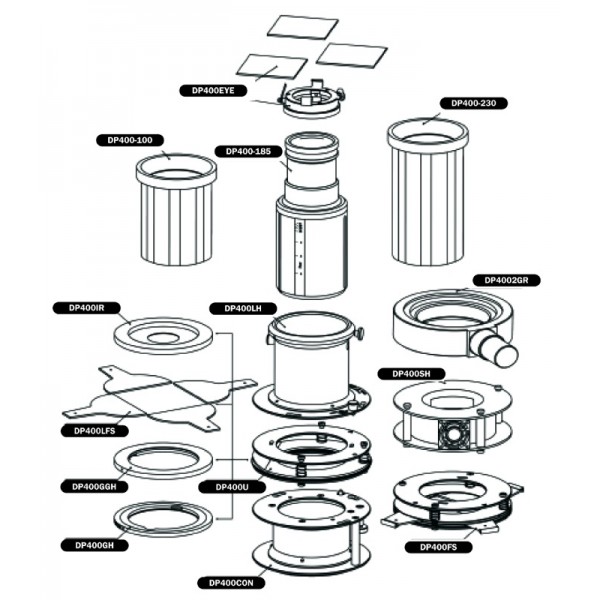 DP400EYE

DP400-230

DP400-100

DP400-185

DP4002GR

DP400IR

DP400LH

DP400SH

DP400LFS

DP400GGH

DP400U

DP400GH

DP400FS

DP400CON