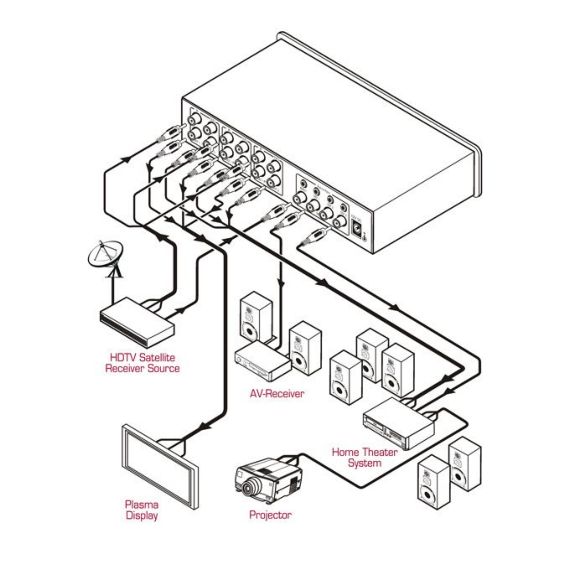 HDTV Satellite Receiver Source

AV-Receiver

Home Theater System

Plasma Display

Projector