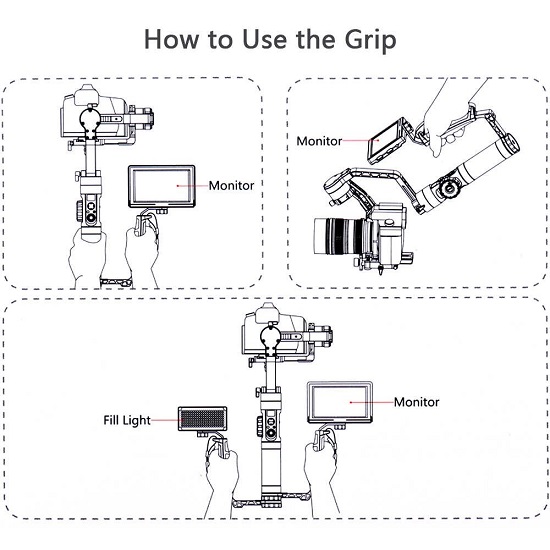 How to Use the Grip

Monitor

Monitor

Fill Light

Monitor